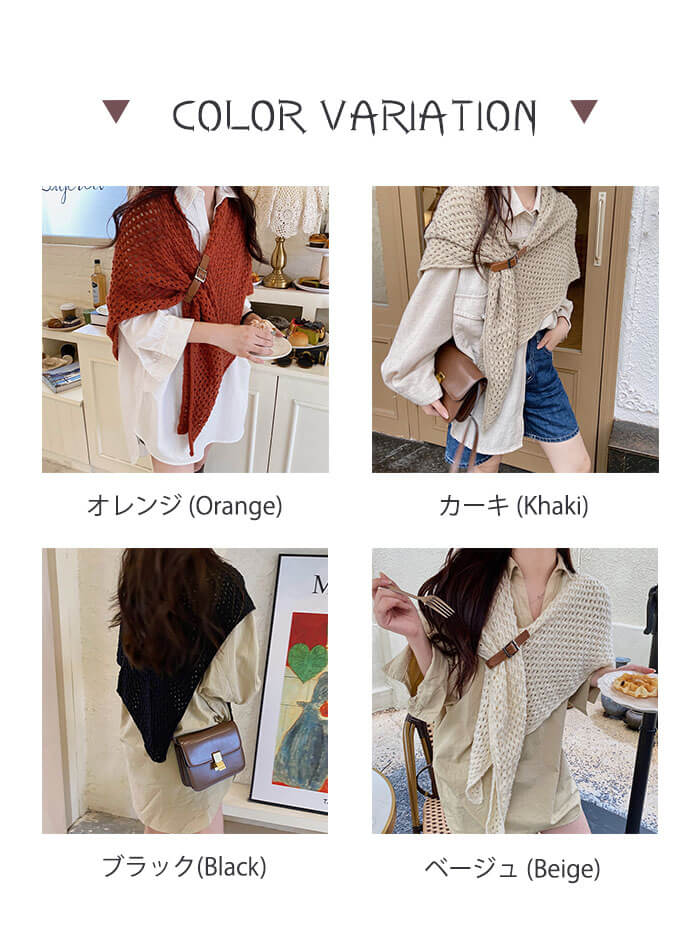 COLOR VARIATION

オレンジ (Orange)

カーキ (Khaki)

ブラック(Black)

ベージュ (Beige)