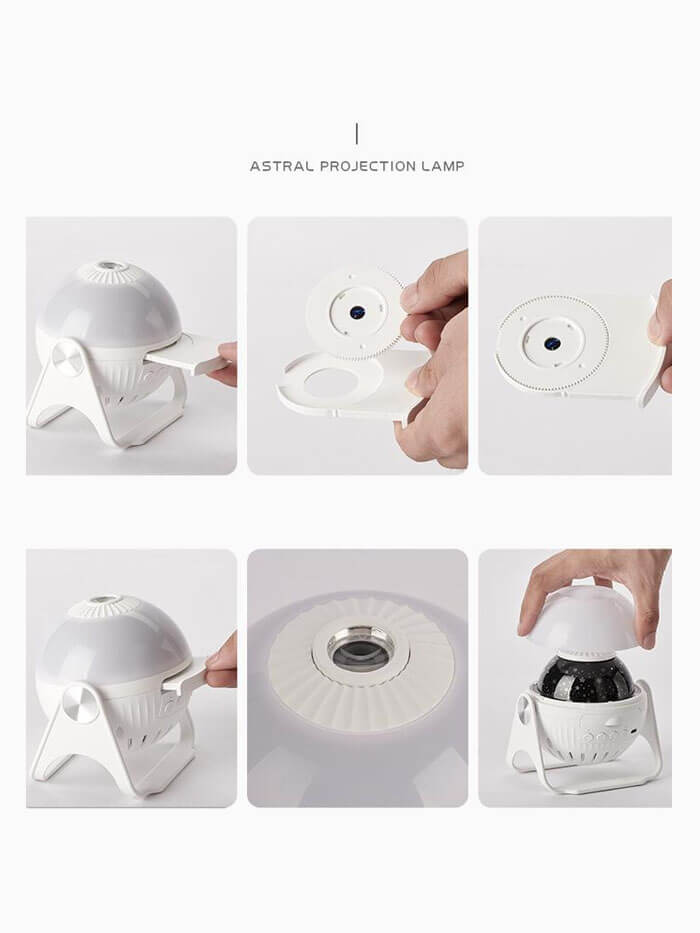 ASTRAL PROJECTION LAMP